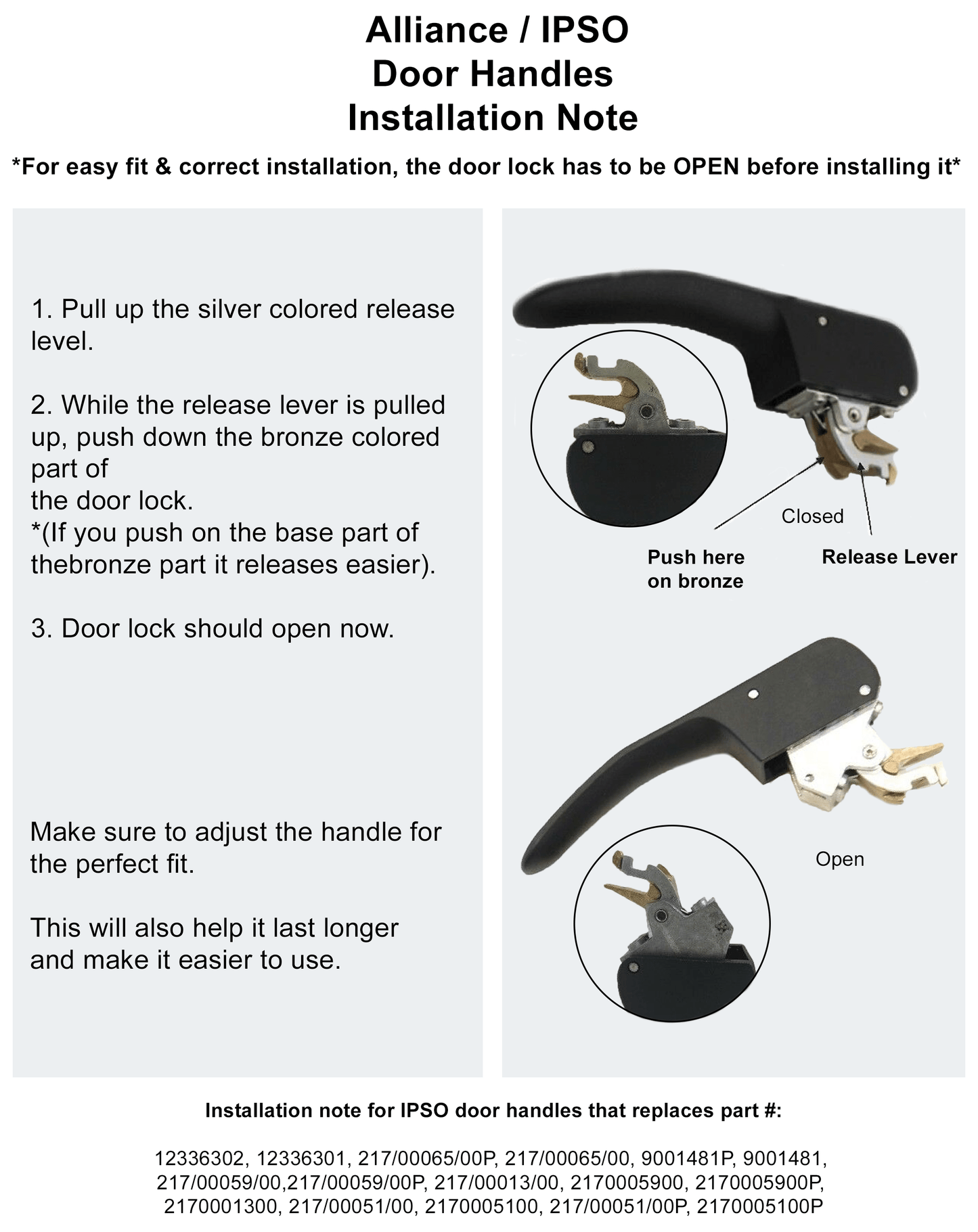 Alliance / IPSO
Door Handles
Installation Note

*For easy fit & correct installation, the door lock has to be OPEN before installing it*

1. Pull up the silver colored release level.

2. While the release lever is pulled up, push down the bronze colored part of
the door lock.
*(If you push on the base part of thebronze part it releases easier).

3. Door lock should open now.

Make sure to adjust the handle for the perfect fit.

This will also help it last longer and make it easier to use.

Closed

Push here on bronze

Release Lever

Open

Installation note for IPSO door handles that replaces part #:

12336302, 12336301, 217/00065/00P, 217/00065/00, 9001481P, 9001481, 217/00059/00,217/00059/00P, 217/00013/00, 2170005900, 2170005900P, 2170001300, 217/00051/00, 2170005100, 217/00051/00P, 2170005100P