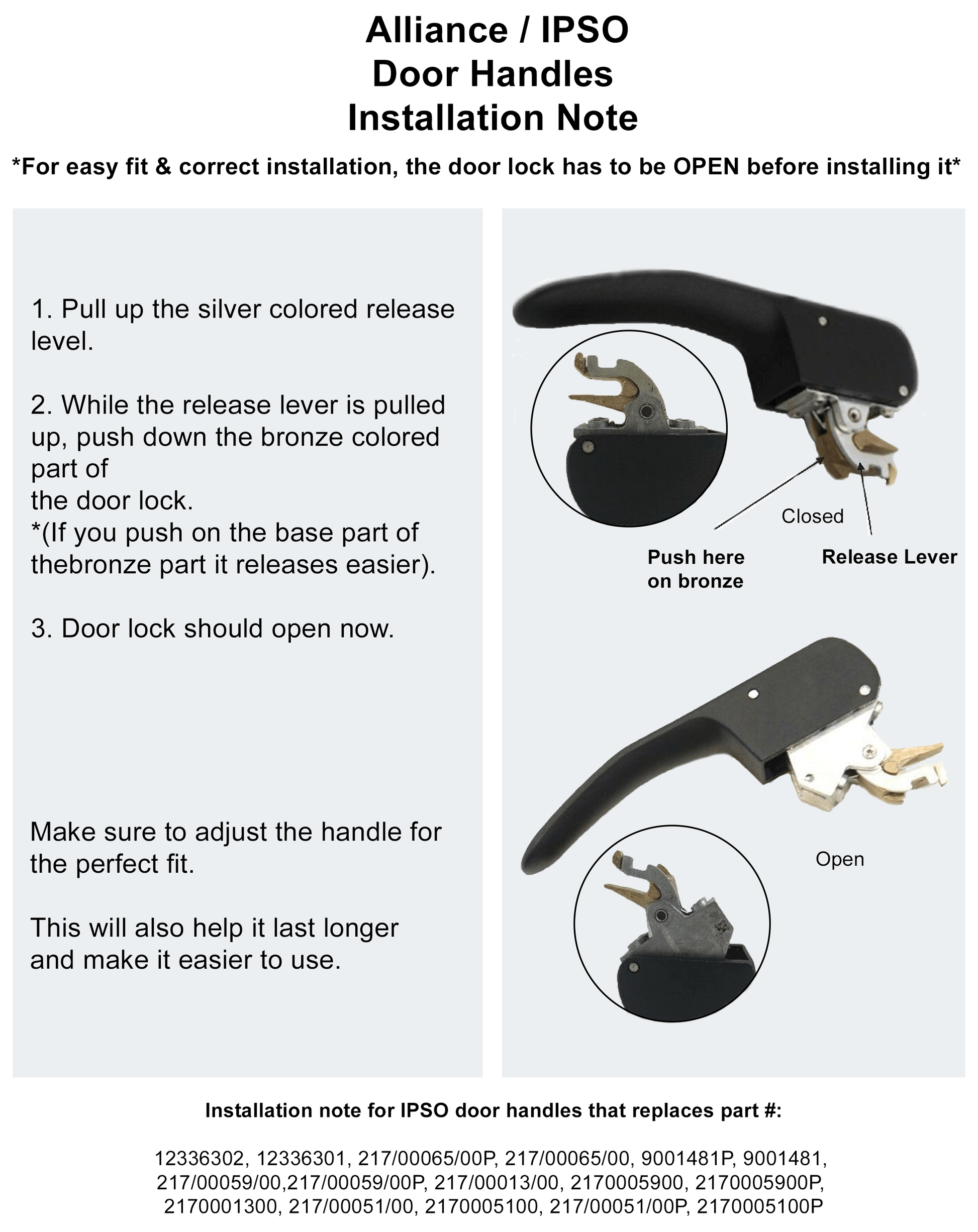 Alliance / IPSO
Door Handles
Installation Note

*For easy fit & correct installation, the door lock has to be OPEN before installing it*

1. Pull up the silver colored release level.

2. While the release lever is pulled up, push down the bronze colored part of
the door lock.
*(If you push on the base part of thebronze part it releases easier).

3. Door lock should open now.

Make sure to adjust the handle for the perfect fit.

This will also help it last longer and make it easier to use.

Closed

Push here on bronze

Release Lever

Open

Installation note for IPSO door handles that replaces part #:

12336302, 12336301, 217/00065/00P, 217/00065/00, 9001481P, 9001481, 217/00059/00,217/00059/00P, 217/00013/00, 2170005900, 2170005900P, 2170001300, 217/00051/00, 2170005100, 217/00051/00P, 2170005100P